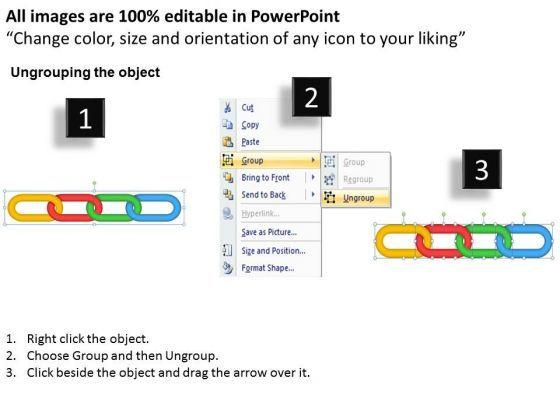 All images are 100% editable in PowerPoint
“Change color, size and orientation of any icon to your liking”

Ungrouping the object

1

2

Cut
Copy
Paste
Group
Bring to Front
Send to Back
Hyperlink...
Save as Picture...
Size and Position...
Format Shape...

Group
Regroup
Ungroup

3

1. Right click the object.
2. Choose Group and then Ungroup.
3. Click beside the object and drag the arrow over it.