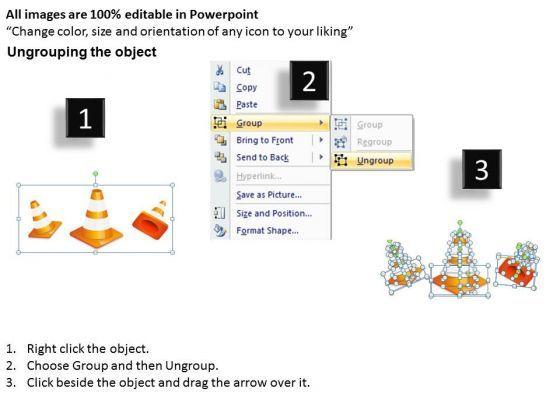 All images are 100% editable in Powerpoint
“Change color, size and orientation of any icon to your liking”

Ungrouping the object

1

2

Cut
Copy
Paste
Group
Bring to Front
Send to Back
Hyperlink...
Save as Picture...
Size and Position...
Format Shape...

Group
Regroup
Ungroup

3

1. Right click the object.
2. Choose Group and then Ungroup.
3. Click beside the object and drag the arrow over it.