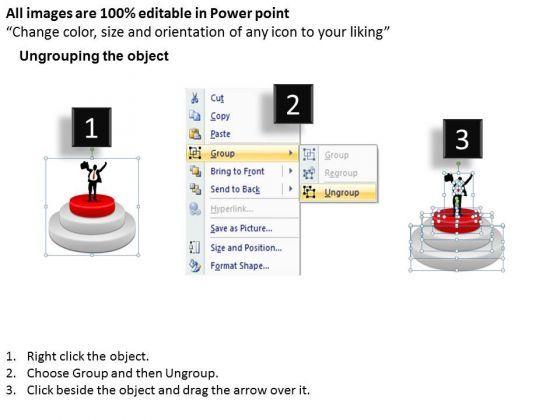 All images are 100% editable in Power point
“Change color, size and orientation of any icon to your liking”

Ungrouping the object

1

2

Cut
Copy
Paste
Group
Bring to Front
Send to Back
Hyperlink...
Save as Picture...
Size and Position...
Format Shape...

Group
Regroup
Ungroup

3

1. Right click the object.
2. Choose Group and then Ungroup.
3. Click beside the object and drag the arrow over it.