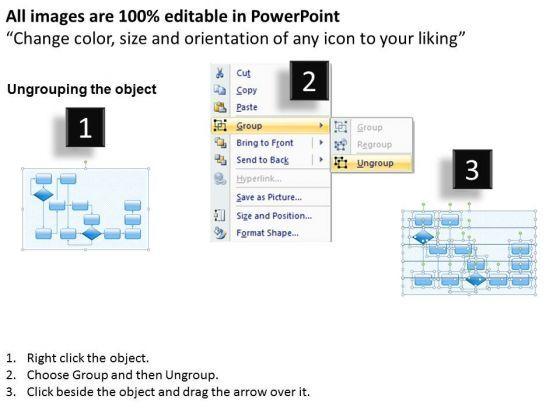 All images are 100% editable in PowerPoint
"Change color, size and orientation of any icon to your liking"

Ungrouping the object

1

2

Cut
Copy
Paste
Group
Bring to Front
Send to Back
Hyperlink...
Save as Picture...
Size and Position...
Format Shape...

Group
Regroup
Ungroup

3

1. Right click the object.
2. Choose Group and then Ungroup.
3. Click beside the object and drag the arrow over it.