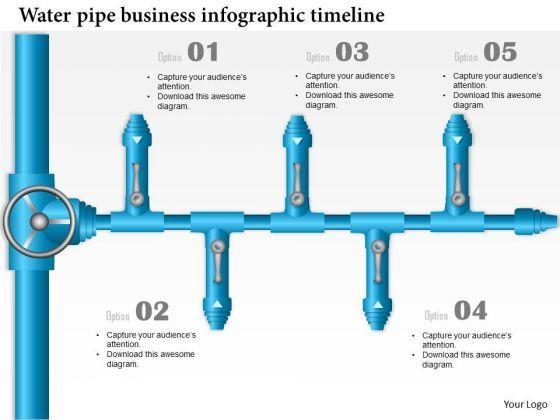 Water pipe business infographic timeline

Option 01
• Capture your audience's attention.
• Download this awesome diagram.

Option 03
• Capture your audience's attention.
• Download this awesome diagram.

Option 05
• Capture your audience's attention.
• Download this awesome diagram.

Option 02
• Capture your audience's attention.
• Download this awesome diagram.

Option 04
• Capture your audience's attention.
• Download this awesome diagram.

Your Logo