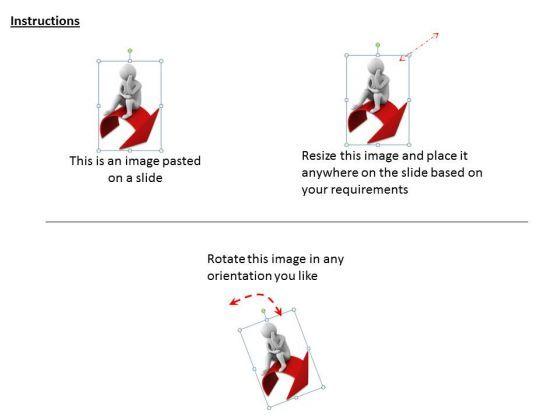 Instructions

This is an image pasted on a slide

Resize this image and place it anywhere on the slide based on your requirements

Rotate this image in any orientation you like