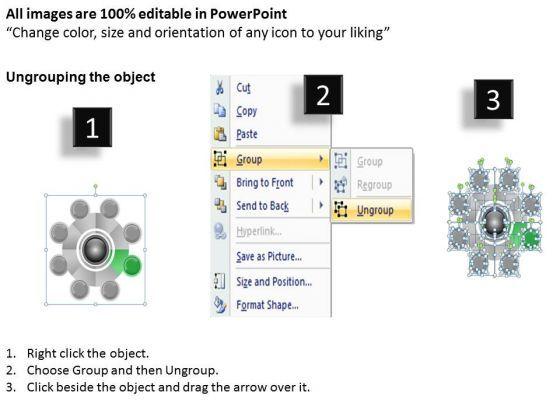 All images are 100% editable in PowerPoint
“Change color, size and orientation of any icon to your liking”

Ungrouping the object

1

2

3

Cut
Copy
Paste
Group
Bring to Front
Send to Back
Hyperlink...
Save as Picture...
Size and Position...
Format Shape...

Group
Regroup
Ungroup

1. Right click the object.
2. Choose Group and then Ungroup.
3. Click beside the object and drag the arrow over it.