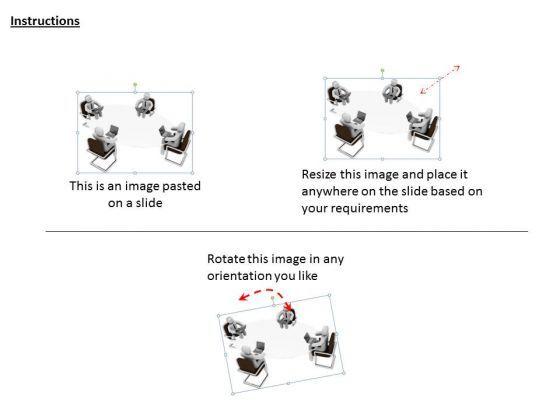 Instructions

This is an image pasted on a slide

Resize this image and place it anywhere on the slide based on your requirements

Rotate this image in any orientation you like