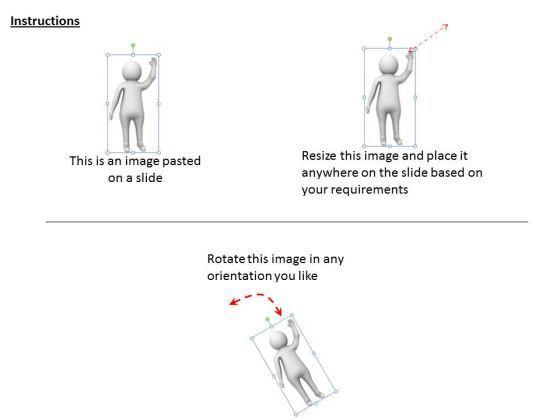 Instructions

This is an image pasted on a slide

Resize this image and place it anywhere on the slide based on your requirements

Rotate this image in any orientation you like