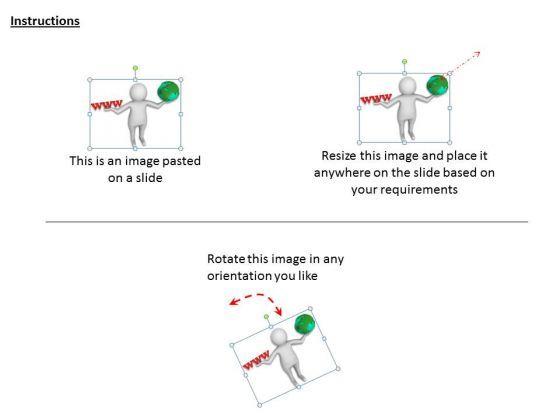 Instructions

www

This is an image pasted on a slide

www

Resize this image and place it anywhere on the slide based on your requirements

Rotate this image in any orientation you like

www