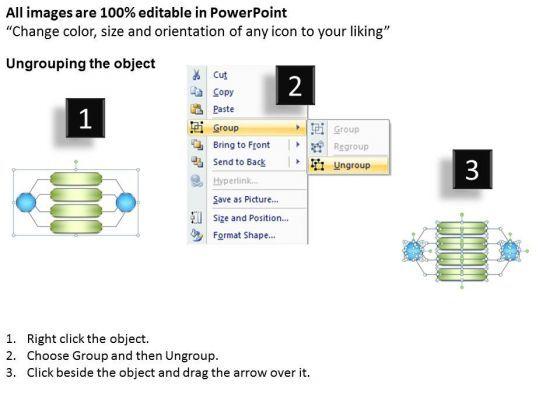 All images are 100% editable in PowerPoint
“Change color, size and orientation of any icon to your liking”

Ungrouping the object

1

2

Cut
Copy
Paste
Group
Bring to Front
Send to Back
Hyperlink...
Save as Picture...
Size and Position...
Format Shape...

Group
Regroup
Ungroup

3

1. Right click the object.
2. Choose Group and then Ungroup.
3. Click beside the object and drag the arrow over it.