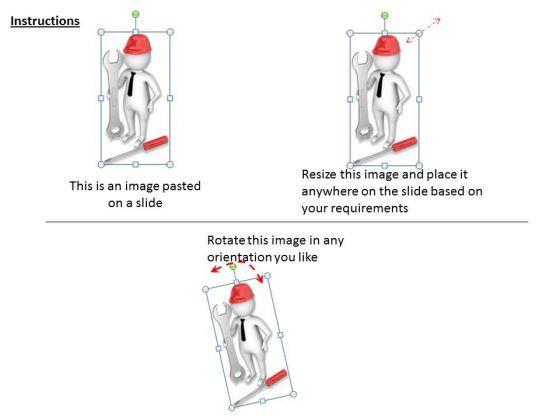 Instructions

This is an image pasted on a slide

Resize this image and place it anywhere on the slide based on your requirements

Rotate this image in any orientation you like