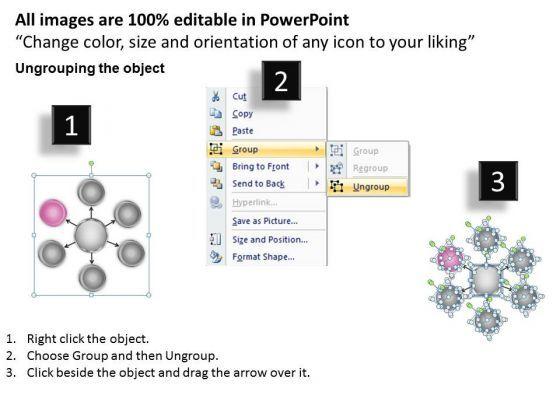 All images are 100% editable in PowerPoint
“Change color, size and orientation of any icon to your liking”

Ungrouping the object

1

2

Cut
Copy
Paste
Group
Bring to Front
Send to Back
Hyperlink...
Save as Picture...
Size and Position...
Format Shape...

Group
Regroup
Ungroup

3

1. Right click the object.
2. Choose Group and then Ungroup.
3. Click beside the object and drag the arrow over it.