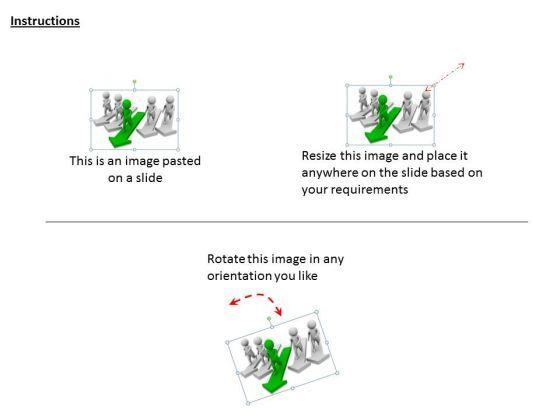 Instructions

This is an image pasted on a slide

Resize this image and place it anywhere on the slide based on your requirements

Rotate this image in any orientation you like