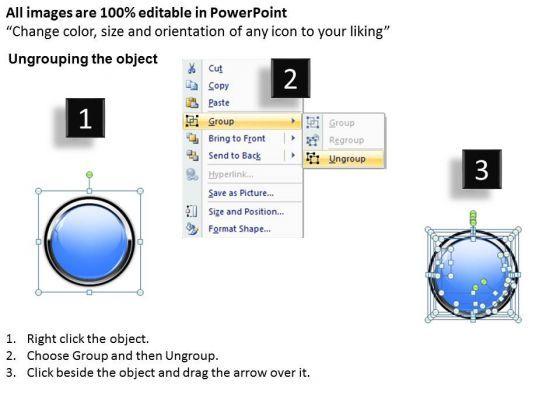 All images are 100% editable in PowerPoint
“Change color, size and orientation of any icon to your liking”

Ungrouping the object

1

2

Cut
Copy
Paste
Group
Bring to Front
Send to Back
Hyperlink...
Save as Picture...
Size and Position...
Format Shape...

Group
Regroup
Ungroup

3

1. Right click the object.
2. Choose Group and then Ungroup.
3. Click beside the object and drag the arrow over it.