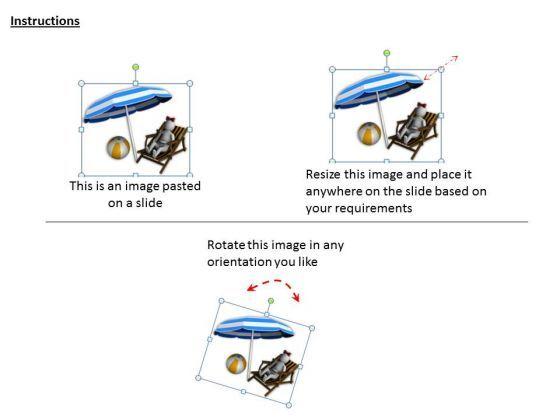 Instructions

This is an image pasted on a slide

Resize this image and place it anywhere on the slide based on your requirements

Rotate this image in any orientation you like