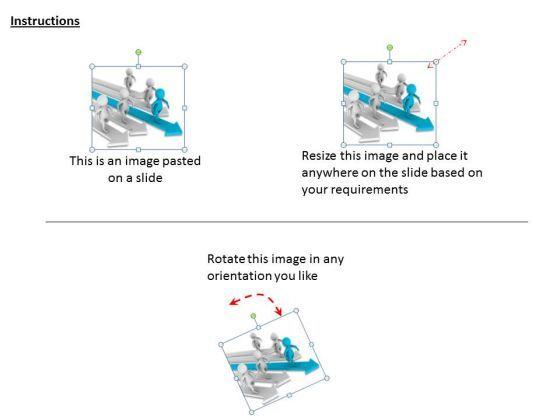 Instructions

This is an image pasted on a slide

Resize this image and place it anywhere on the slide based on your requirements

Rotate this image in any orientation you like