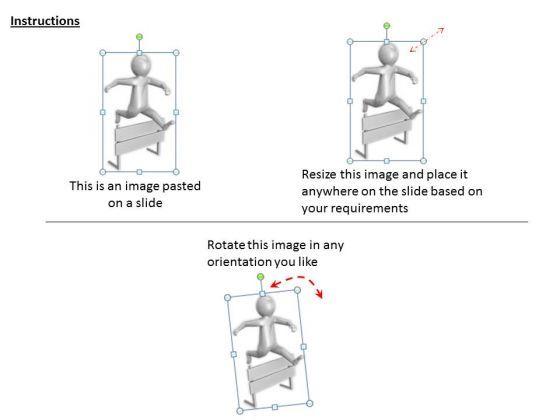 Instructions

This is an image pasted on a slide

Resize this image and place it anywhere on the slide based on your requirements

Rotate this image in any orientation you like