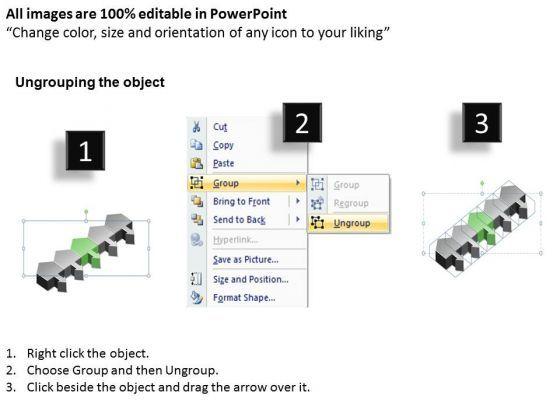 All images are 100% editable in PowerPoint
“Change color, size and orientation of any icon to your liking”

Ungrouping the object

1

2

3

Cut
Copy
Paste
Group
Bring to Front
Send to Back
Hyperlink...
Save as Picture...
Size and Position...
Format Shape...

Group
Regroup
Ungroup

1. Right click the object.
2. Choose Group and then Ungroup.
3. Click beside the object and drag the arrow over it.