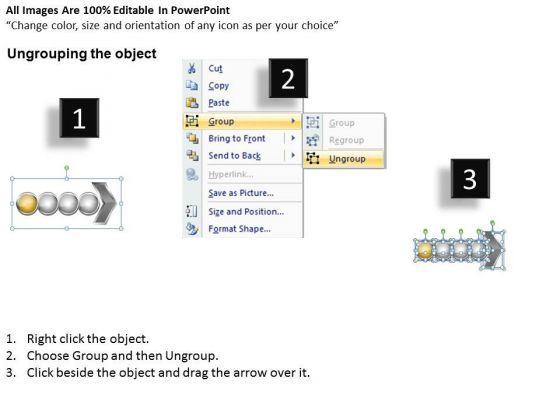 All Images Are 100% Editable In PowerPoint
"Change color, size and orientation of any icon as per your choice"

Ungrouping the object

1

2

Cut
Copy
Paste
Group
Bring to Front
Send to Back
Hyperlink...
Save as Picture...
Size and Position...
Format Shape...

Group
Regroup
Ungroup

3

1. Right click the object.
2. Choose Group and then Ungroup.
3. Click beside the object and drag the arrow over it.