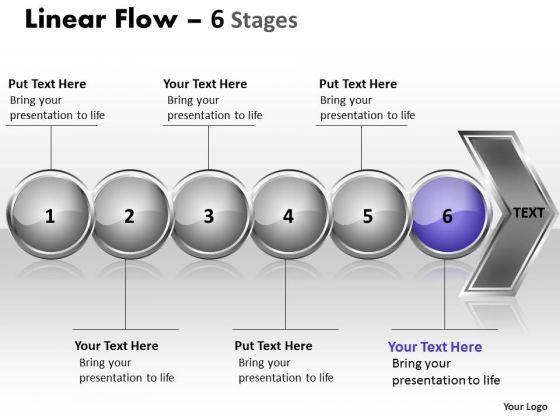 Linear Flow – 6 Stages

Put Text Here
Bring your presentation to life

Your Text Here
Bring your presentation to life

Put Text Here
Bring your presentation to life

1

2

3

4

5

6

TEXT

Your Text Here
Bring your presentation to life

Put Text Here
Bring your presentation to life

Your Text Here
Bring your presentation to life

Your Logo