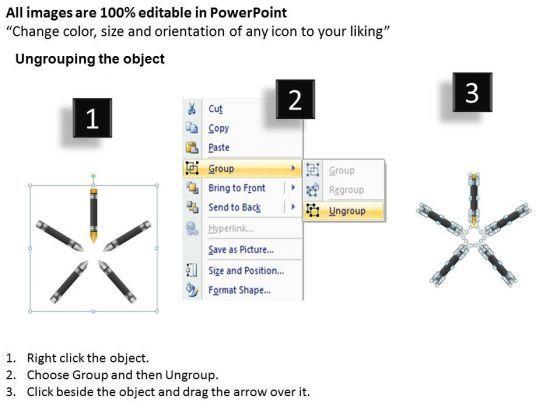 All images are 100% editable in PowerPoint
"Change color, size and orientation of any icon to your liking"

Ungrouping the object

1

2

3

Cut
Copy
Paste
Group
Bring to Front
Send to Back
Hyperlink...
Save as Picture...
Size and Position...
Format Shape...

Group
Regroup
Ungroup

1. Right click the object.
2. Choose Group and then Ungroup.
3. Click beside the object and drag the arrow over it.