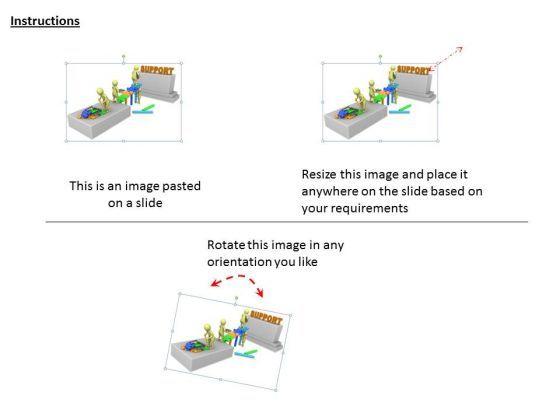 Instructions

SUPPORT

SUPPORT

This is an image pasted on a slide

Resize this image and place it anywhere on the slide based on your requirements

Rotate this image in any orientation you like

SUPPORT