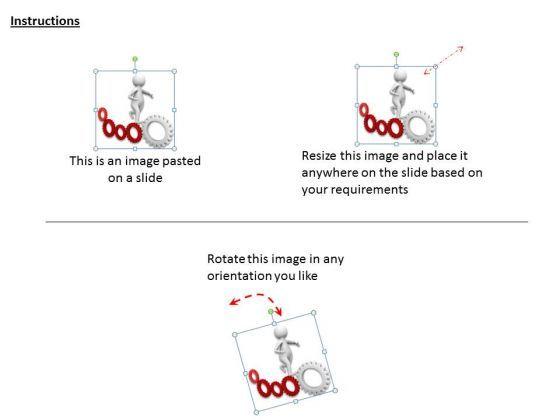 Instructions

This is an image pasted on a slide

Resize this image and place it anywhere on the slide based on your requirements

Rotate this image in any orientation you like