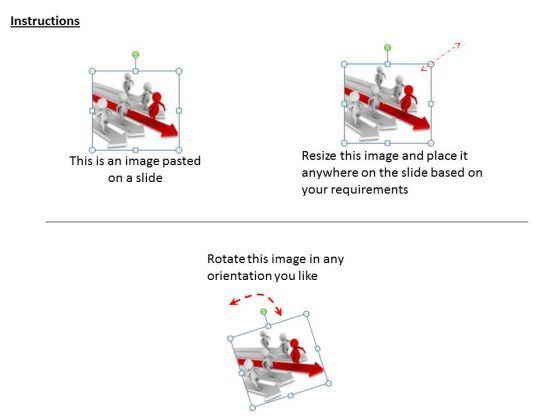 Instructions

This is an image pasted on a slide

Resize this image and place it anywhere on the slide based on your requirements

Rotate this image in any orientation you like