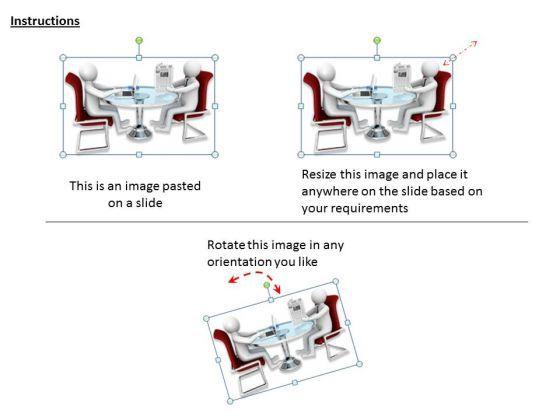 Instructions

This is an image pasted on a slide

Resize this image and place it anywhere on the slide based on your requirements

Rotate this image in any orientation you like