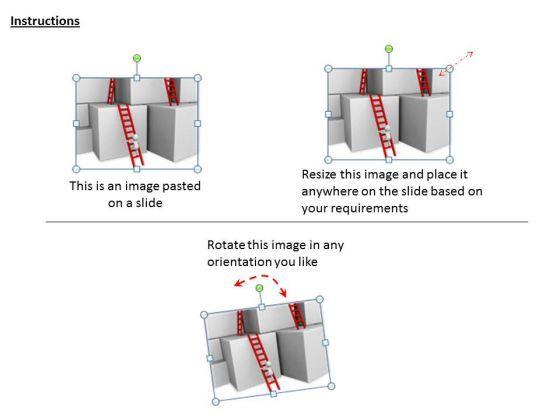 Instructions

This is an image pasted on a slide

Resize this image and place it anywhere on the slide based on your requirements

Rotate this image in any orientation you like