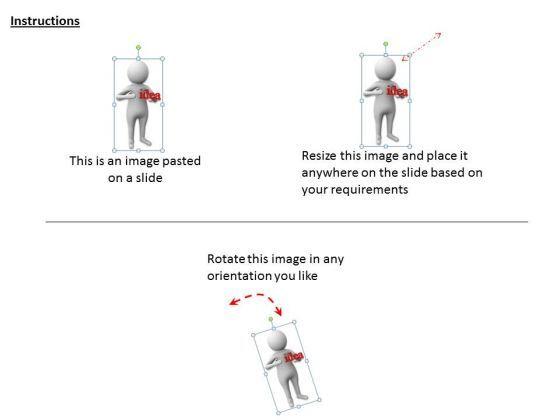 Instructions

idea

This is an image pasted on a slide

idea

Resize this image and place it anywhere on the slide based on your requirements

Rotate this image in any orientation you like

idea