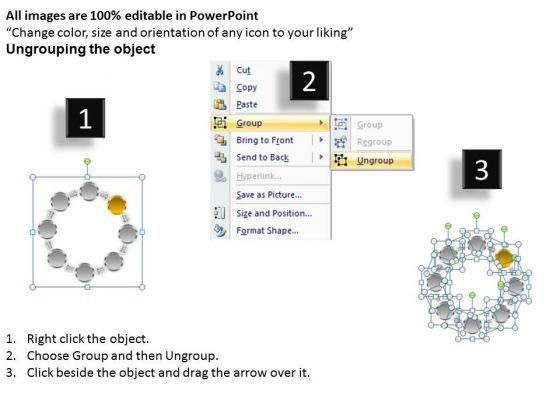 All images are 100% editable in PowerPoint
“Change color, size and orientation of any icon to your liking”
Ungrouping the object

1

2

Cut
Copy
Paste
Group
Bring to Front
Send to Back
Hyperlink...
Save as Picture...
Size and Position...
Format Shape...

Group
Regroup
Ungroup

3

1. Right click the object.
2. Choose Group and then Ungroup.
3. Click beside the object and drag the arrow over it.