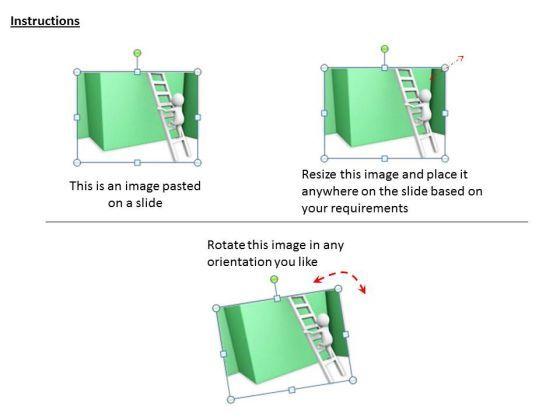 Instructions

This is an image pasted on a slide

Resize this image and place it anywhere on the slide based on your requirements

Rotate this image in any orientation you like