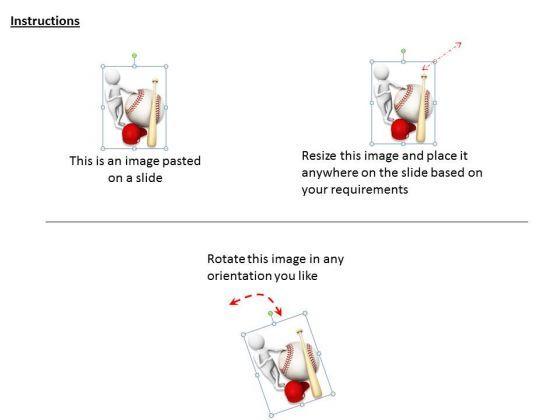 Instructions

This is an image pasted on a slide

Resize this image and place it anywhere on the slide based on your requirements

Rotate this image in any orientation you like