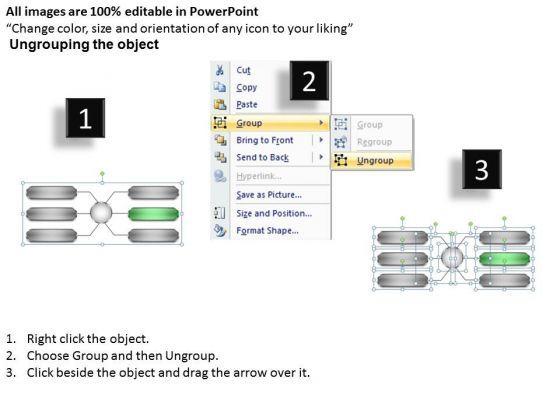 All images are 100% editable in PowerPoint
“Change color, size and orientation of any icon to your liking”
Ungrouping the object

1

2

Cut
Copy
Paste
Group
Bring to Front
Send to Back
Hyperlink...
Save as Picture...
Size and Position...
Format Shape...

Group
Regroup
Ungroup

3

1. Right click the object.
2. Choose Group and then Ungroup.
3. Click beside the object and drag the arrow over it.