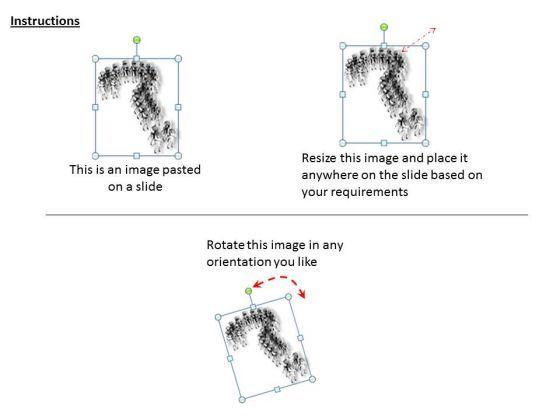 Instructions

This is an image pasted on a slide

Resize this image and place it anywhere on the slide based on your requirements

Rotate this image in any orientation you like