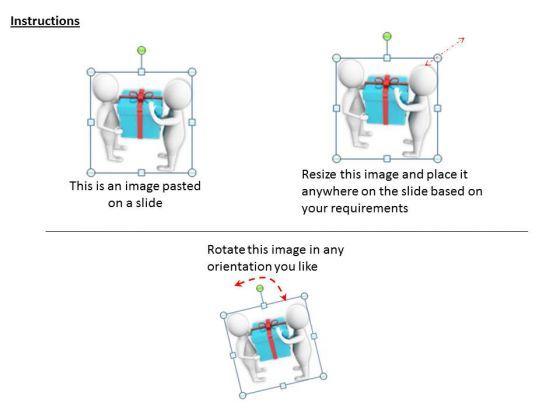 Instructions

This is an image pasted on a slide

Resize this image and place it anywhere on the slide based on your requirements

Rotate this image in any orientation you like