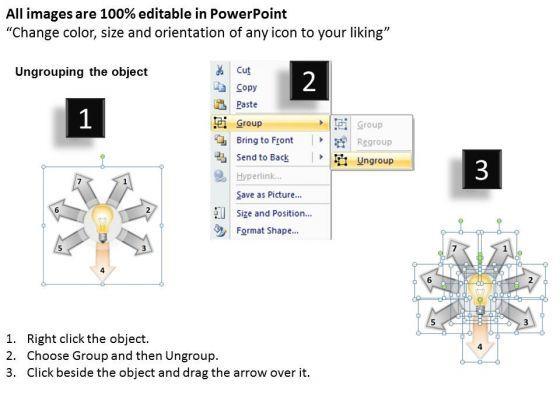 All images are 100% editable in PowerPoint
“Change color, size and orientation of any icon to your liking”

Ungrouping the object

1

7 1 6 2 5 3 4

2

Cut
Copy
Paste
Group
Bring to Front
Send to Back
Hyperlink...
Save as Picture...
Size and Position...
Format Shape...

Group
Regroup
Ungroup

3

7 1 6 2 5 3 4

1. Right click the object.
2. Choose Group and then Ungroup.
3. Click beside the object and drag the arrow over it.