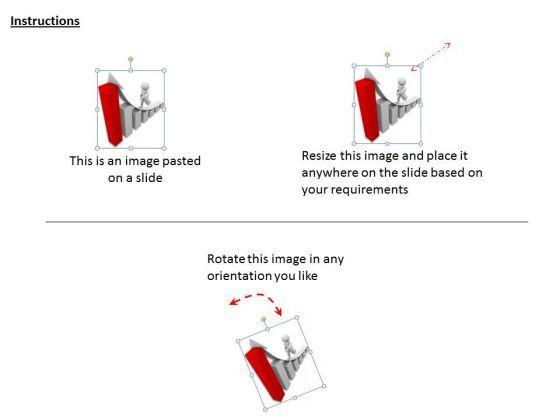 Instructions

This is an image pasted on a slide

Resize this image and place it anywhere on the slide based on your requirements

Rotate this image in any orientation you like