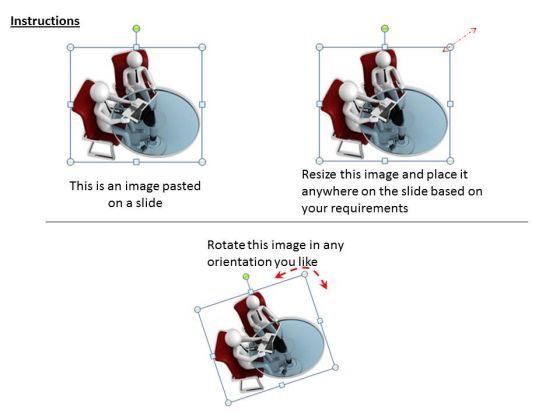 Instructions

This is an image pasted on a slide

Resize this image and place it anywhere on the slide based on your requirements

Rotate this image in any orientation you like