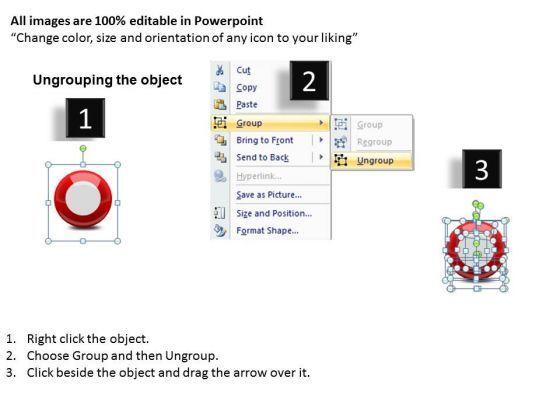 All images are 100% editable in Powerpoint
“Change color, size and orientation of any icon to your liking”

Ungrouping the object

1

2

Cut
Copy
Paste
Group
Bring to Front
Send to Back
Hyperlink...
Save as Picture...
Size and Position...
Format Shape...

Group
Regroup
Ungroup

3

1. Right click the object.
2. Choose Group and then Ungroup.
3. Click beside the object and drag the arrow over it.