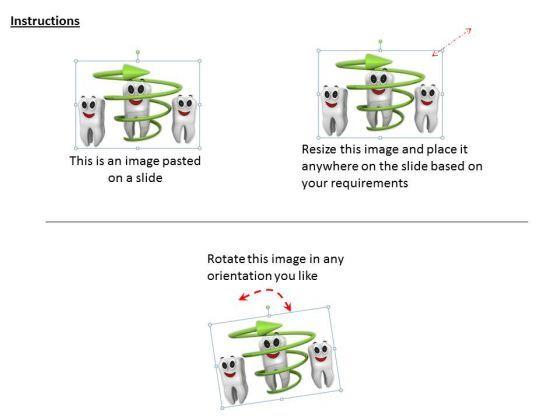 Instructions

This is an image pasted on a slide

Resize this image and place it anywhere on the slide based on your requirements

Rotate this image in any orientation you like