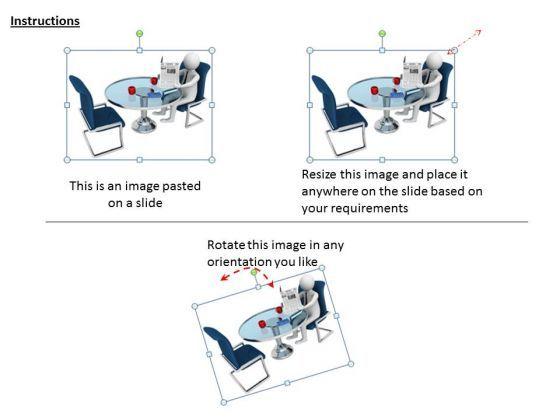 Instructions

This is an image pasted on a slide

Resize this image and place it anywhere on the slide based on your requirements

Rotate this image in any orientation you like