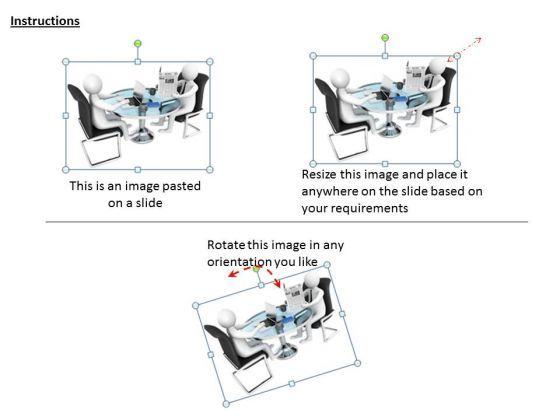 Instructions

This is an image pasted on a slide

Resize this image and place it anywhere on the slide based on your requirements

Rotate this image in any orientation you like