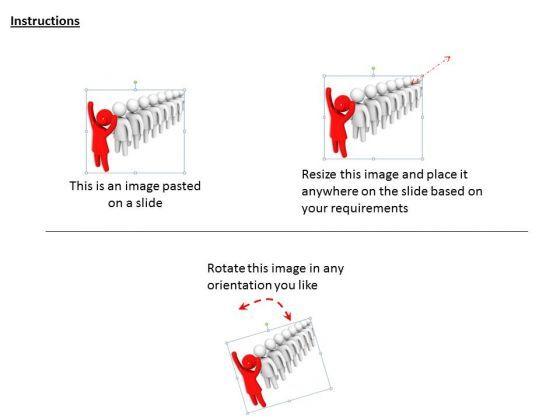 Instructions

This is an image pasted on a slide

Resize this image and place it anywhere on the slide based on your requirements

Rotate this image in any orientation you like