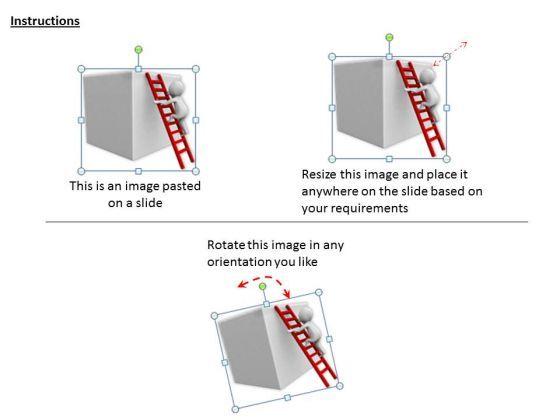 Instructions

This is an image pasted on a slide

Resize this image and place it anywhere on the slide based on your requirements

Rotate this image in any orientation you like