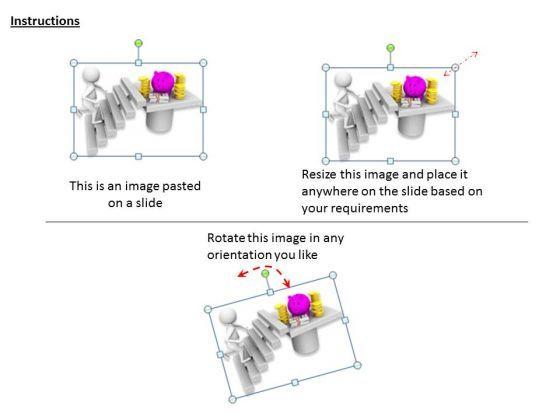 Instructions

This is an image pasted on a slide

Resize this image and place it anywhere on the slide based on your requirements

Rotate this image in any orientation you like