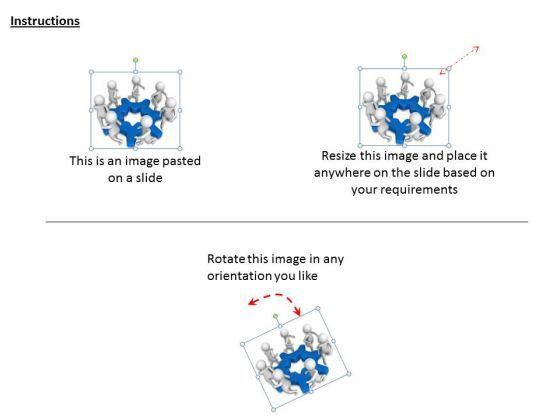 Instructions

This is an image pasted on a slide

Resize this image and place it anywhere on the slide based on your requirements

Rotate this image in any orientation you like