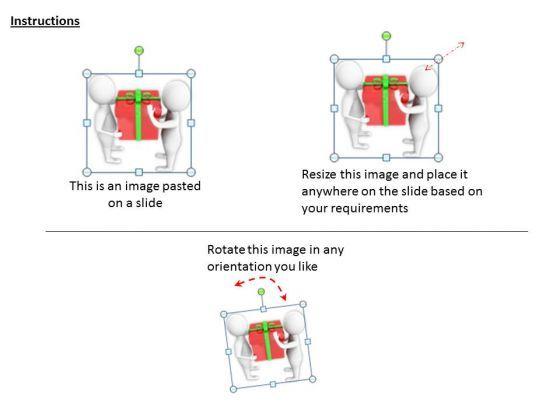 Instructions

This is an image pasted on a slide

Resize this image and place it anywhere on the slide based on your requirements

Rotate this image in any orientation you like