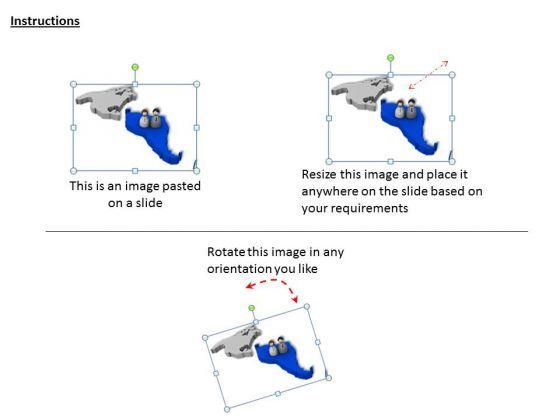 Instructions

This is an image pasted on a slide

Resize this image and place it anywhere on the slide based on your requirements

Rotate this image in any orientation you like