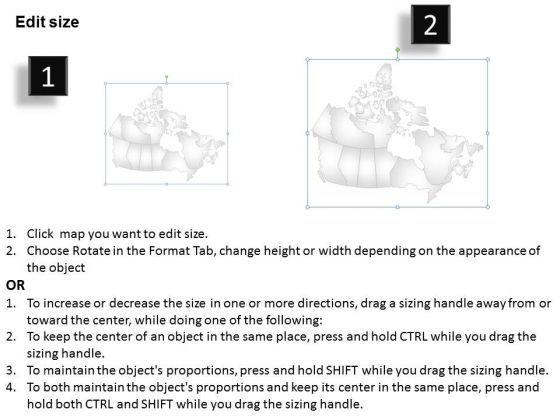 Edit size

1

2

1. Click map you want to edit size.
2. Choose Rotate in the Format Tab, change height or width depending on the appearance of the object

OR

1. To increase or decrease the size in one or more directions, drag a sizing handle away from or toward the center, while doing one of the following:
2. To keep the center of an object in the same place, press and hold CTRL while you drag the sizing handle.
3. To maintain the object's proportions, press and hold SHIFT while you drag the sizing handle.
4. To both maintain the object's proportions and keep its center in the same place, press and hold both CTRL and SHIFT while you drag the sizing handle.