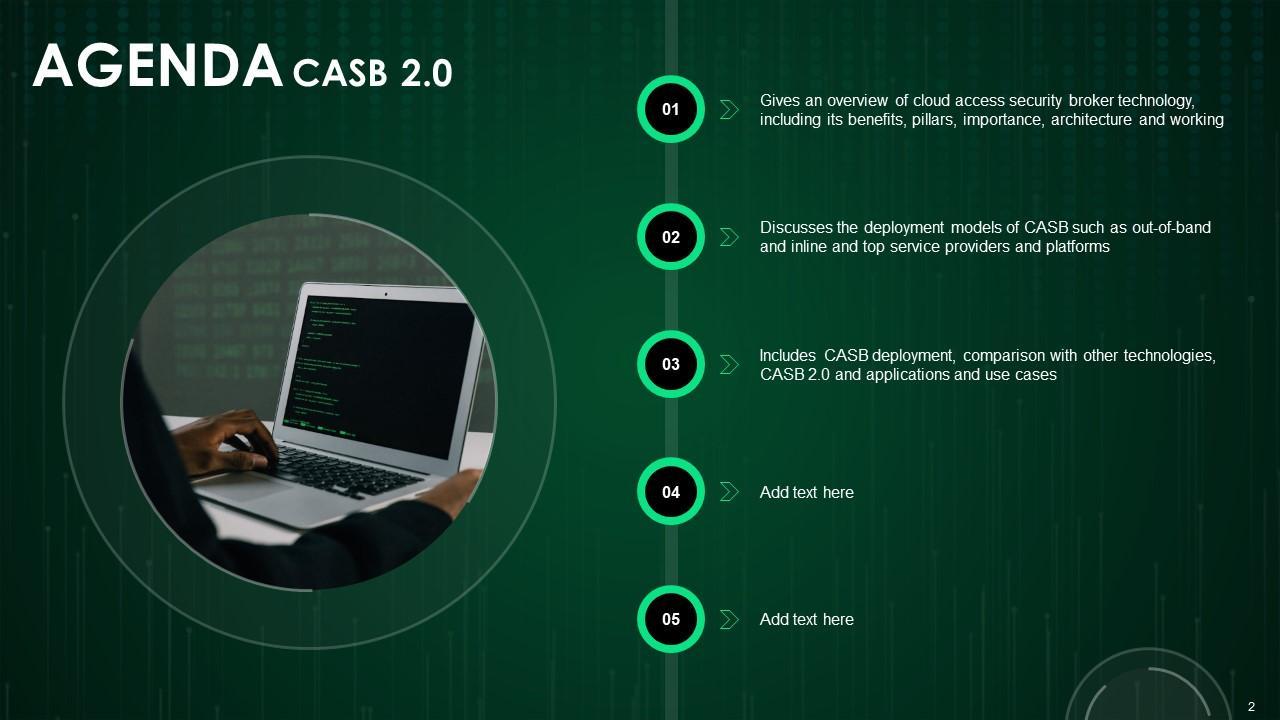 AGENDA CASB 2.0

01 Gives an overview of cloud access security broker technology, including its benefits, pillars, importance, architecture and working

02 Discusses the deployment models of CASB such as out-of-band and inline and top service providers and platforms

03 Includes CASB deployment, comparison with other technologies, CASB 2.0 and applications and use cases

04 Add text here

05 Add text here

2