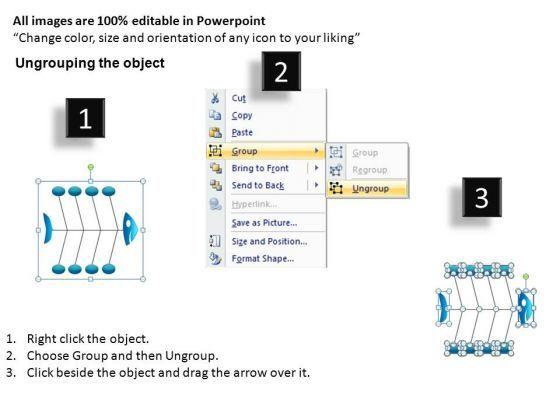 All images are 100% editable in Powerpoint
“Change color, size and orientation of any icon to your liking”

Ungrouping the object

1

2

Cut
Copy
Paste
Group
Bring to Front
Send to Back
Hyperlink...
Save as Picture...
Size and Position...
Format Shape...

Group
Regroup
Ungroup

3

1. Right click the object.
2. Choose Group and then Ungroup.
3. Click beside the object and drag the arrow over it.